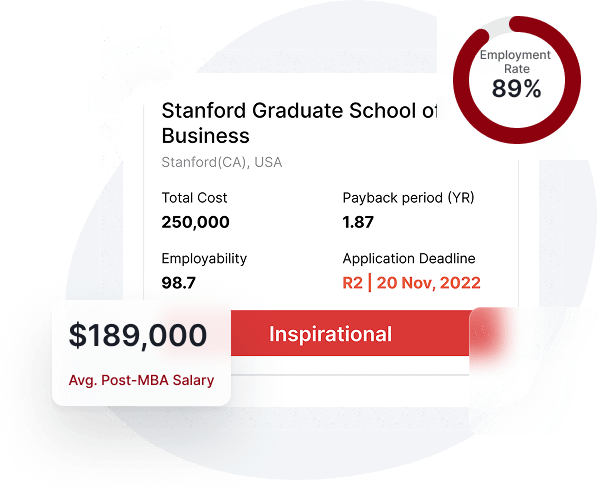 Employment Rate
89%

Stanford Graduate School of Business
Stanford(CA), USA

Total Cost
250,000

Payback period (YR)
1.87

Employability
98.7

Application Deadline
R2 | 20 Nov, 2022

$189,000
Avg. Post-MBA Salary

Inspirational